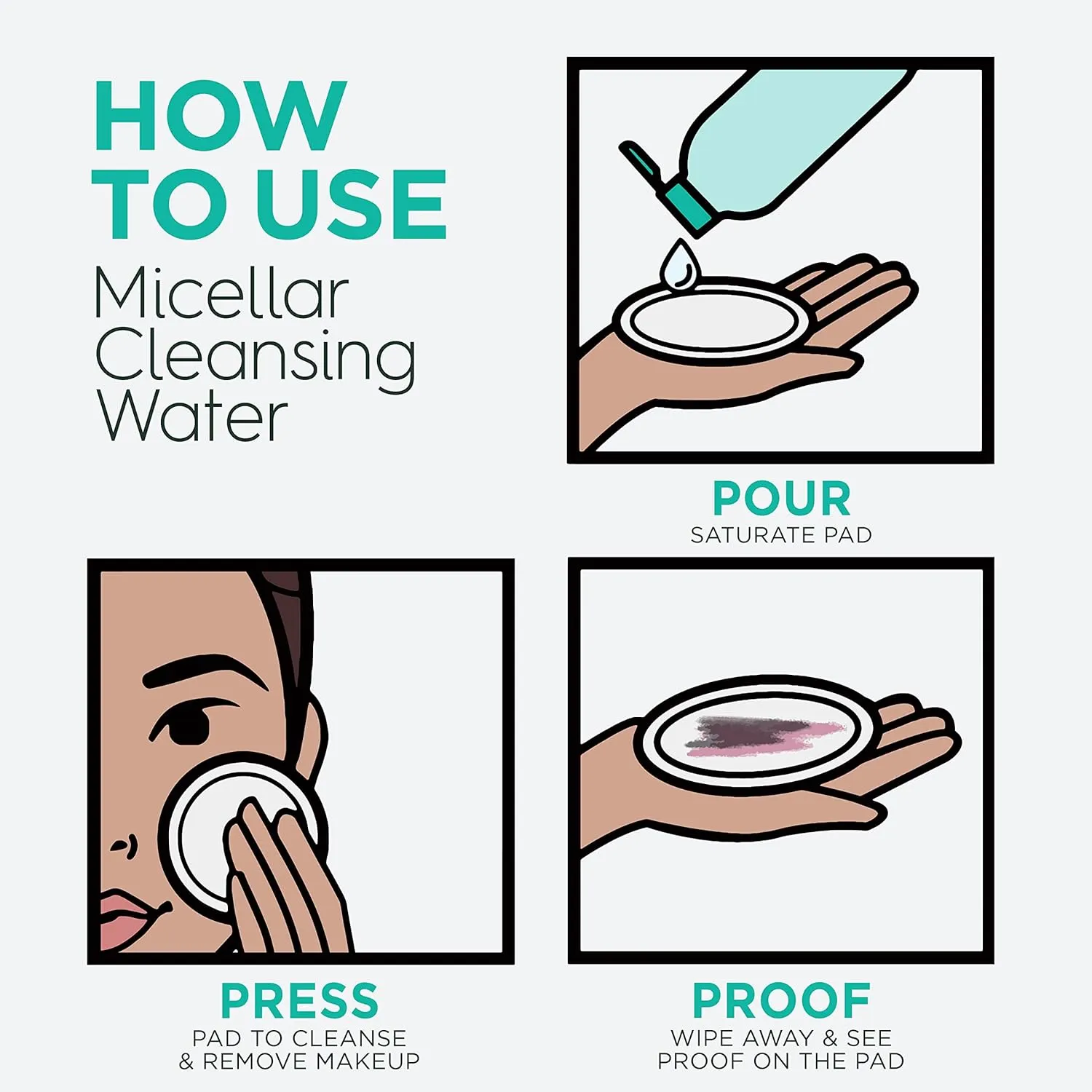 HOW TO USE
Micellar Cleansing Water

POUR
SATURATE PAD

PRESS
PAD TO CLEANSE & REMOVE MAKEUP

PROOF
WIPE AWAY & SEE PROOF ON THE PAD