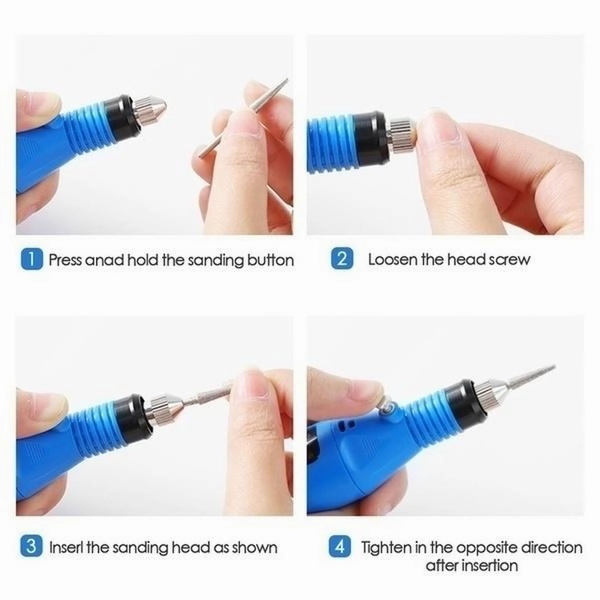 1 Press anad hold the sanding button

2 Loosen the head screw

3 Inserl the sanding head as shown

4 Tighten in the opposite direction after insertion